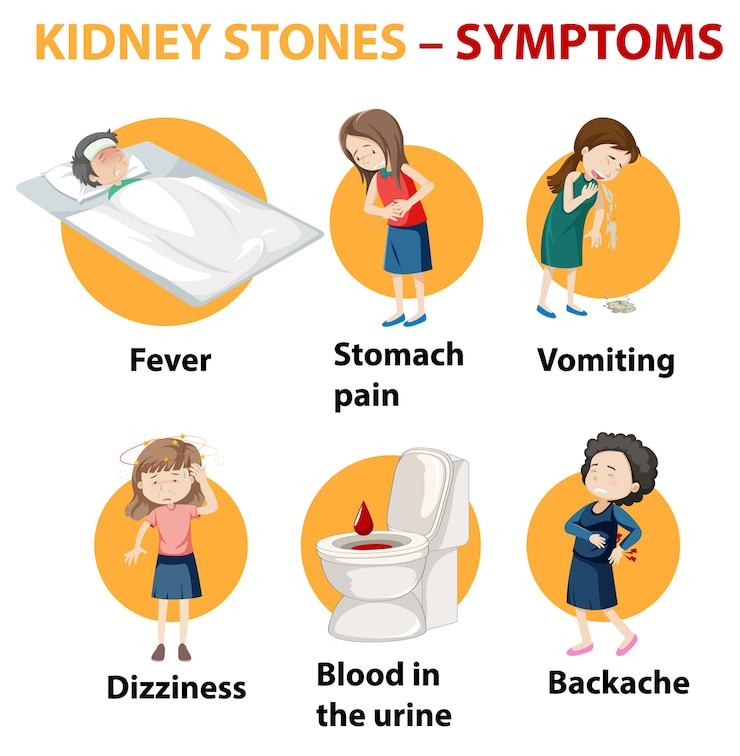 KIDNEY STONES – SYMPTOMS

Fever

Stomach pain

Vomiting

Dizziness

Blood in the urine

Backache