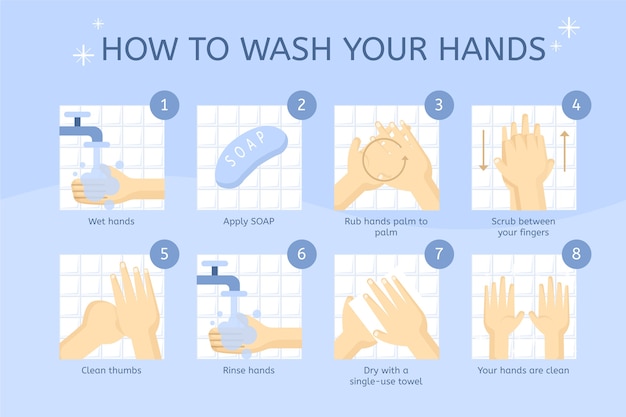 HOW TO WASH YOUR HANDS

1
Wet hands

2
SOAP
Apply SOAP

3
Rub hands palm to palm

4
Scrub between your fingers

5
Clean thumbs

6
Rinse hands

7
Dry with a single-use towel

8
Your hands are clean