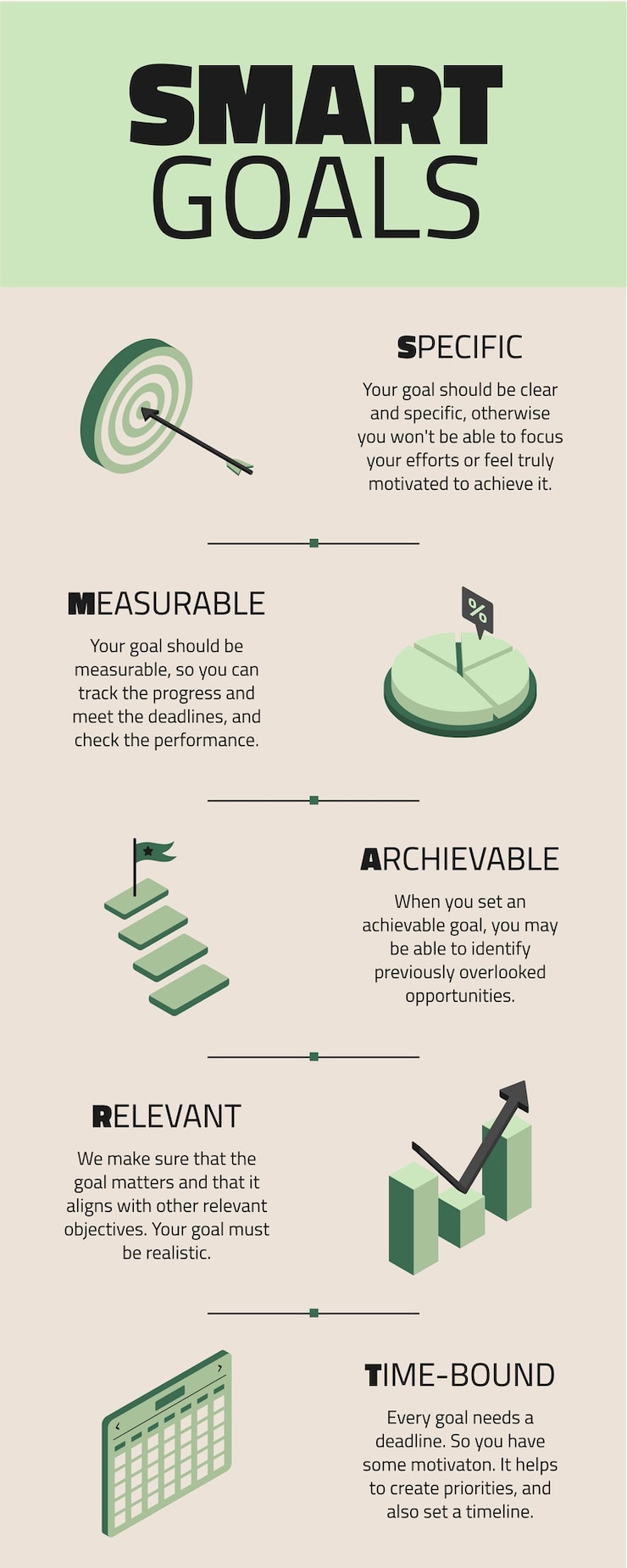 SMART GOALS

SPECIFIC

Your goal should be clear and specific, otherwise you won't be able to focus your efforts or feel truly motivated to achieve it.

MEASURABLE

Your goal should be measurable, so you can track the progress and meet the deadlines, and check the performance.

%

ARCHIEVABLE

When you set an achievable goal, you may be able to identify previously overlooked opportunities.

RELEVANT

We make sure that the goal matters and that it aligns with other relevant objectives. Your goal must be realistic.

TIME-BOUND

Every goal needs a deadline. So you have some motivaton. It helps to create priorities, and also set a timeline.