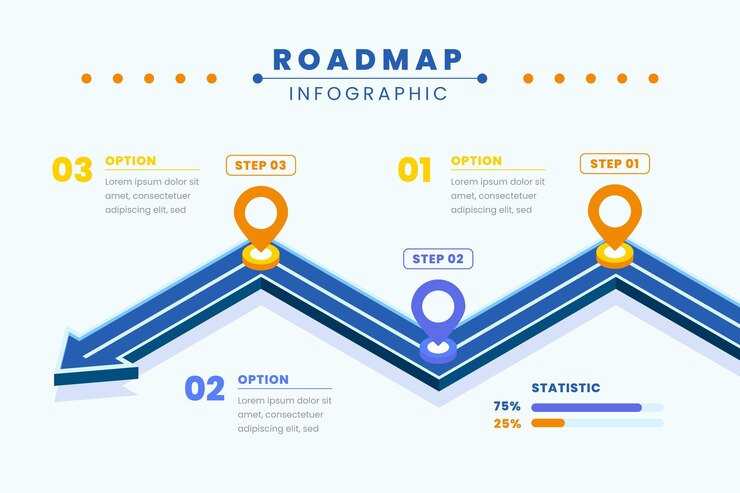 ROADMAP
INFOGRAPHIC

03 OPTION
Lorem ipsum dolor sit amet, consectetuer adipiscing elit, sed

STEP 03

01 OPTION
Lorem ipsum dolor sit amet, consectetuer adipiscing elit, sed

STEP 01

STEP 02

02 OPTION
Lorem ipsum dolor sit amet, consectetuer adipiscing elit, sed

STATISTIC
75%
25%