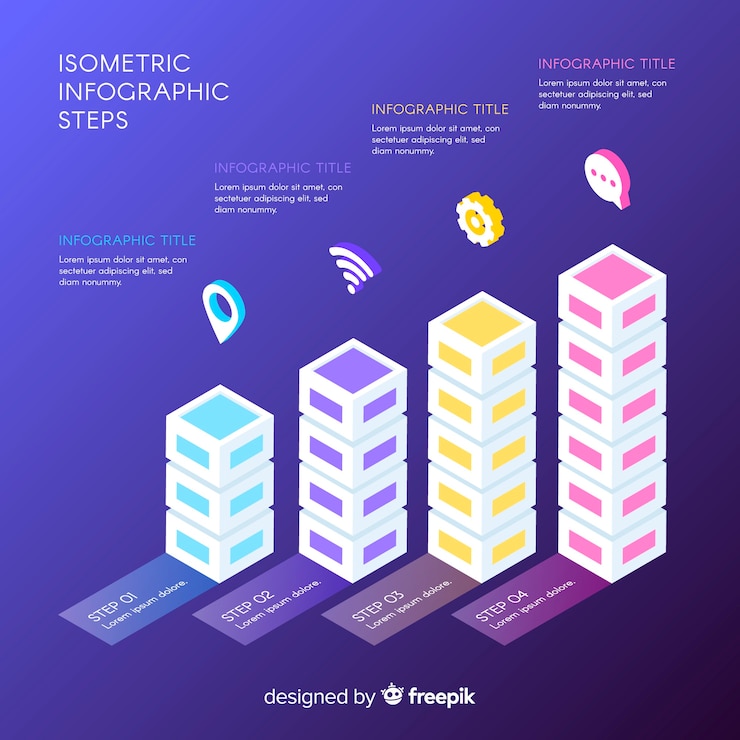 ISOMETRIC INFOGRAPHIC STEPS

INFOGRAPHIC TITLE
Lorem ipsum dolor sit amet, con sectetuer adipiscing elit, sed diam nonummy.

INFOGRAPHIC TITLE
Lorem ipsum dolor sit amet, con sectetuer adipiscing elit, sed diam nonummy.

INFOGRAPHIC TITLE
Lorem ipsum dolor sit amet, con sectetuer adipiscing elit, sed diam nonummy.

INFOGRAPHIC TITLE
Lorem ipsum dolor sit amet, con sectetuer adipiscing elit, sed diam nonummy.

STEP 01
Lorem ipsum dolore.

STEP 02
Lorem ipsum dolore.

STEP 03
Lorem ipsum dolore.

STEP 04
Lorem ipsum dolore.

designed by freepik