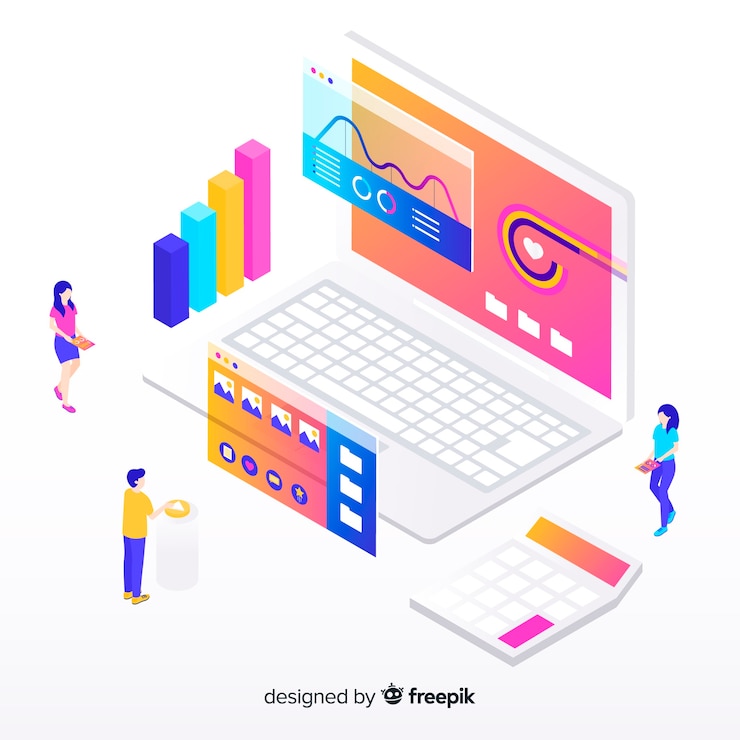 designed by freepik