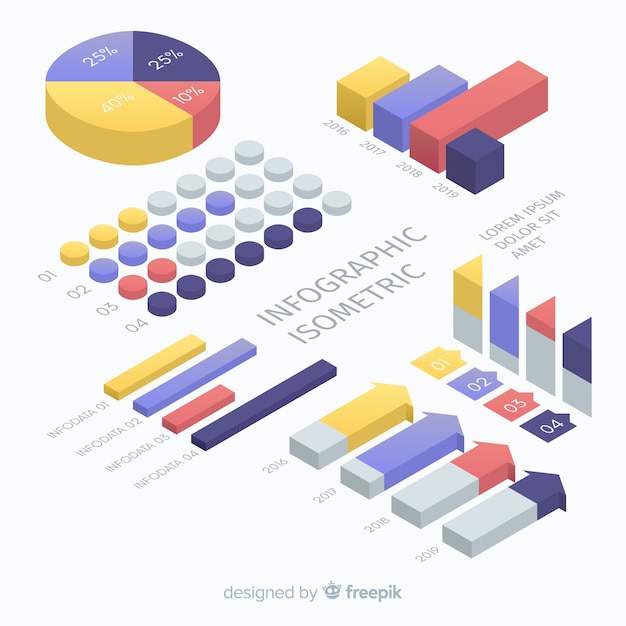 25%
25%
40%
10%

2016
2017
2018
2019

01
02
03
04

INFOGRAPHIC
ISOMETRIC

LOREM IPSUM
DOLOR SIT
AMET

01
02
03
04

INFODATA 01
INFODATA 02
INFODATA 03
INFODATA 04

2016
2017
2018
2019

designed by freepik