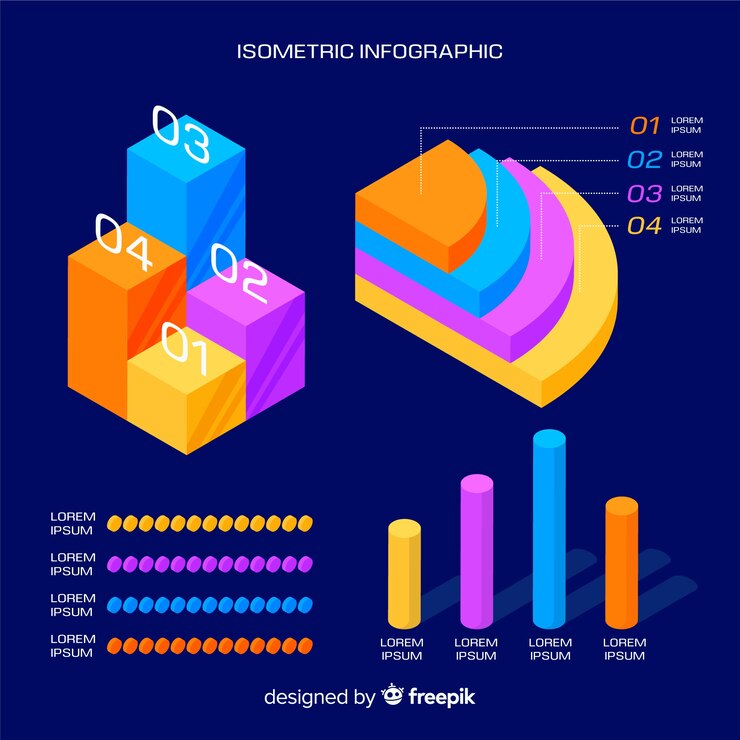 ISOMETRIC INFOGRAPHIC

03
04
02
01

01 LOREM IPSUM
02 LOREM IPSUM
03 LOREM IPSUM
04 LOREM IPSUM

LOREM IPSUM
LOREM IPSUM
LOREM IPSUM
LOREM IPSUM

LOREM IPSUM
LOREM IPSUM
LOREM IPSUM
LOREM IPSUM

designed by freepik