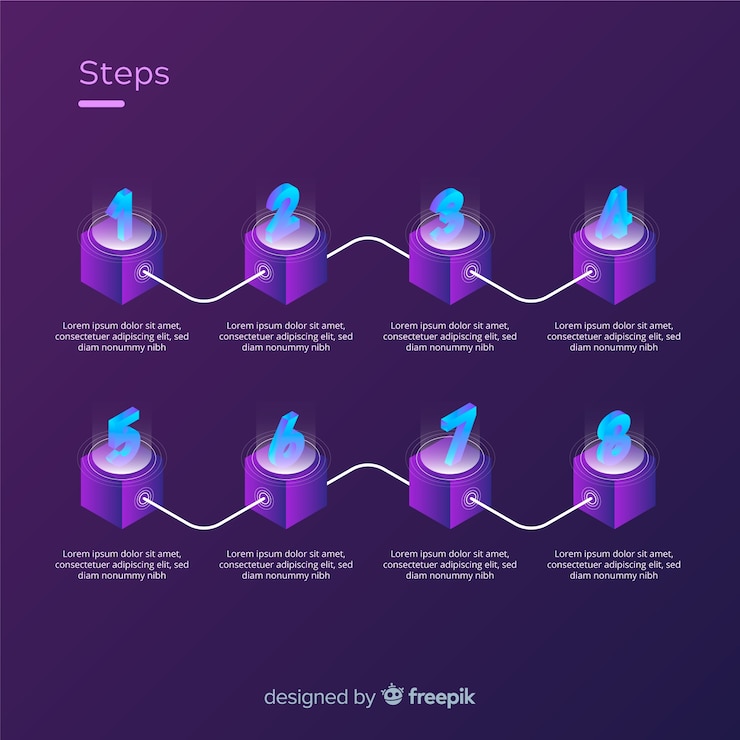 Steps

1

Lorem ipsum dolor sit amet, consectetuer adipiscing elit, sed diam nonummy nibh

2

Lorem ipsum dolor sit amet, consectetuer adipiscing elit, sed diam nonummy nibh

3

Lorem ipsum dolor sit amet, consectetuer adipiscing elit, sed diam nonummy nibh

4

Lorem ipsum dolor sit amet, consectetuer adipiscing elit, sed diam nonummy nibh

5

Lorem ipsum dolor sit amet, consectetuer adipiscing elit, sed diam nonummy nibh

6

Lorem ipsum dolor sit amet, consectetuer adipiscing elit, sed diam nonummy nibh

7

Lorem ipsum dolor sit amet, consectetuer adipiscing elit, sed diam nonummy nibh

8

Lorem ipsum dolor sit amet, consectetuer adipiscing elit, sed diam nonummy nibh

designed by freepik