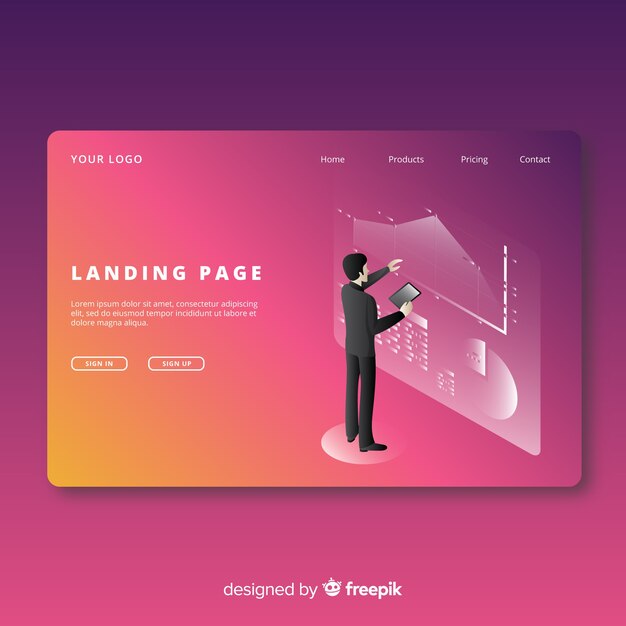 YOUR LOGO

Home Products Pricing Contact

LANDING PAGE

Lorem ipsum dolor sit amet, consectetur adipiscing elit, sed do eiusmod tempor incididunt ut labore et dolore magna aliqua.

SIGN IN SIGN UP

designed by freepik