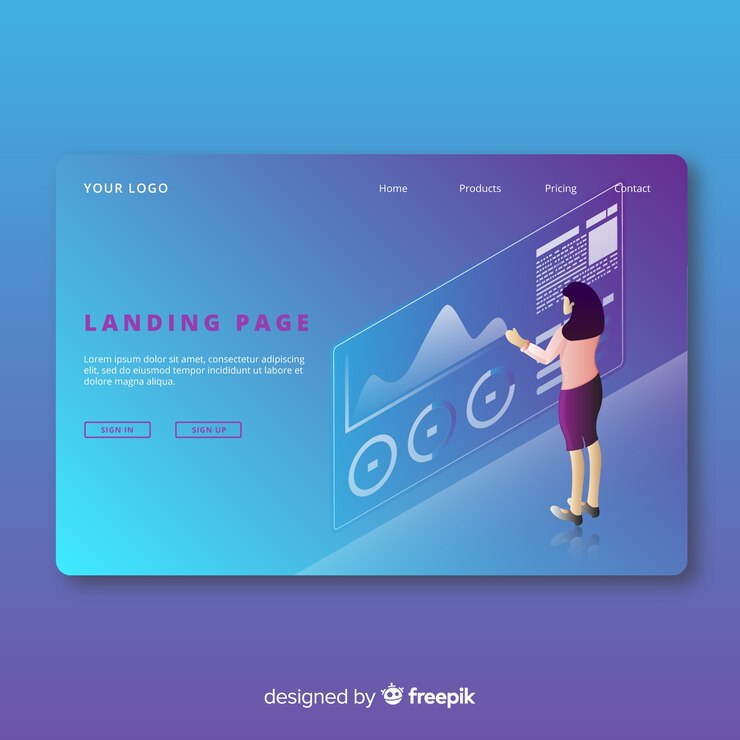 YOUR LOGO

Home Products Pricing Contact

LANDING PAGE

Lorem ipsum dolor sit amet, consectetur adipiscing elit, sed do eiusmod tempor incididunt ut labore et dolore magna aliqua.

SIGN IN

SIGN UP

designed by freepik