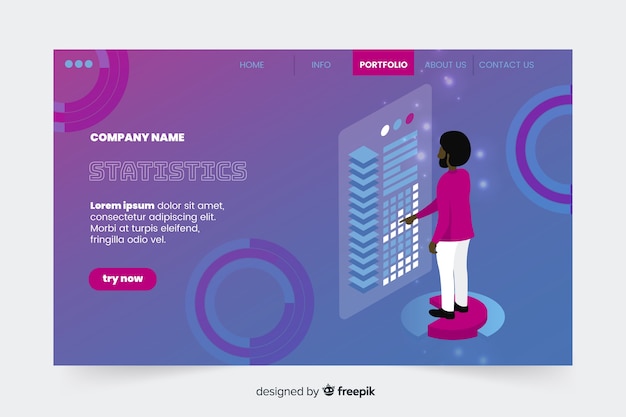 HOME INFO PORTFOLIO ABOUT US CONTACT US

COMPANY NAME

STATISTICS

Lorem ipsum dolor sit amet, consectetur adipiscing elit. Morbi at turpis eleifend, fringilla odio vel.

try now

designed by freepik