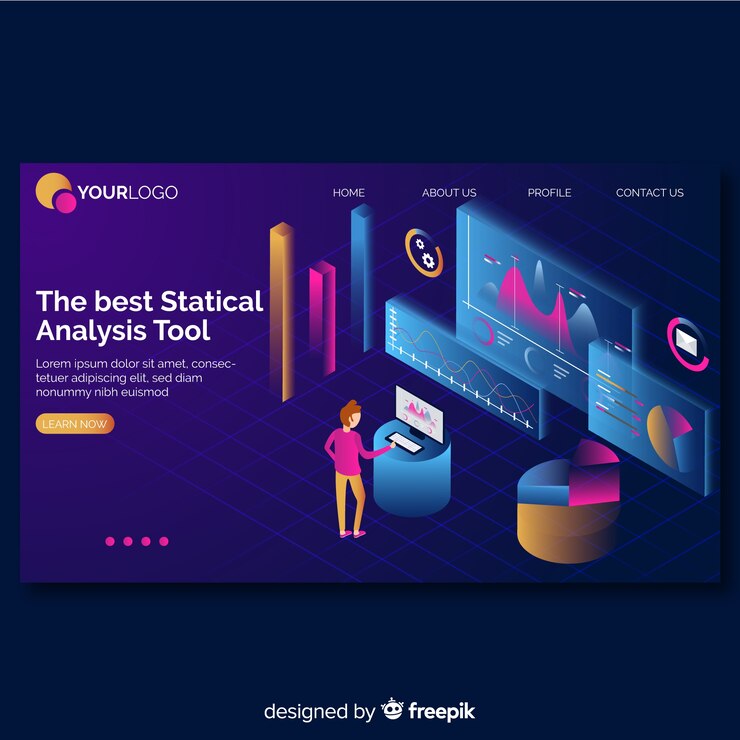 YOURLOGO

HOME ABOUT US PROFILE CONTACT US

The best Statical Analysis Tool

Lorem ipsum dolor sit amet, consectetuer adipiscing elit, sed diam nonummy nibh euismod

LEARN NOW

designed by freepik