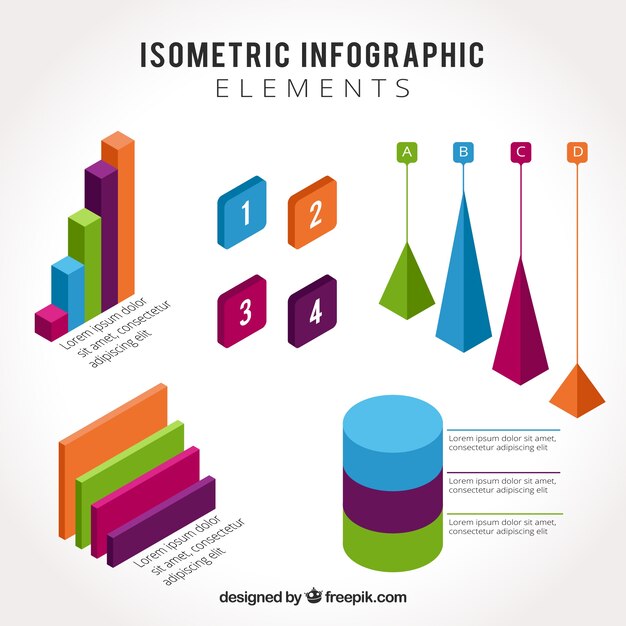 ISOMETRIC INFOGRAPHIC
ELEMENTS

Lorem ipsum dolor sit amet, consectetur adipiscing elit

1
2
3
4

A
B
C
D

Lorem ipsum dolor sit amet, consectetur adipiscing elit

Lorem ipsum dolor sit amet, consectetur adipiscing elit

Lorem ipsum dolor sit amet, consectetur adipiscing elit

Lorem ipsum dolor sit amet, consectetur adipiscing elit

designed by freepik.com