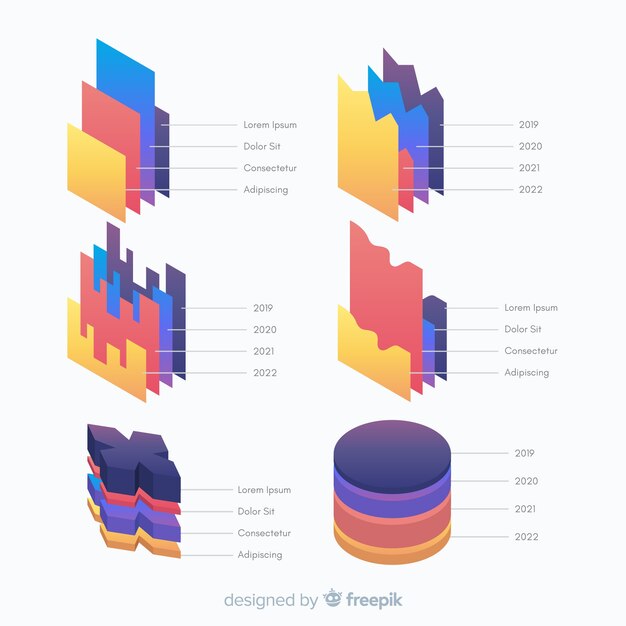 Lorem Ipsum
Dolor Sit
Consectetur
Adipiscing

2019
2020
2021
2022

2019
2020
2021
2022

Lorem Ipsum
Dolor Sit
Consectetur
Adipiscing

Lorem Ipsum
Dolor Sit
Consectetur
Adipiscing

2019
2020
2021
2022

designed by freepik