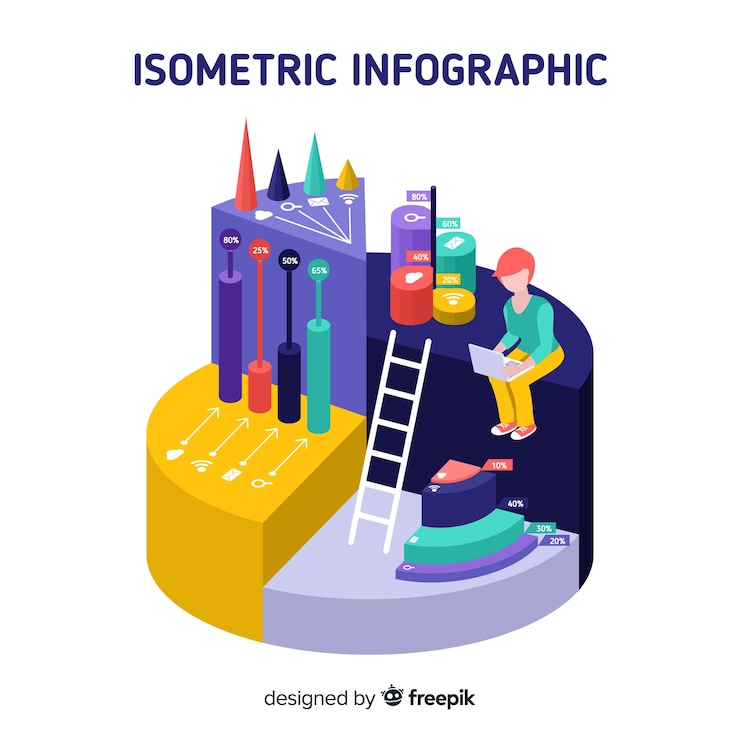 ISOMETRIC INFOGRAPHIC

80%
25%
50%
65%

80%
60%
40%
20%

10%
40%
30%
20%

designed by freepik