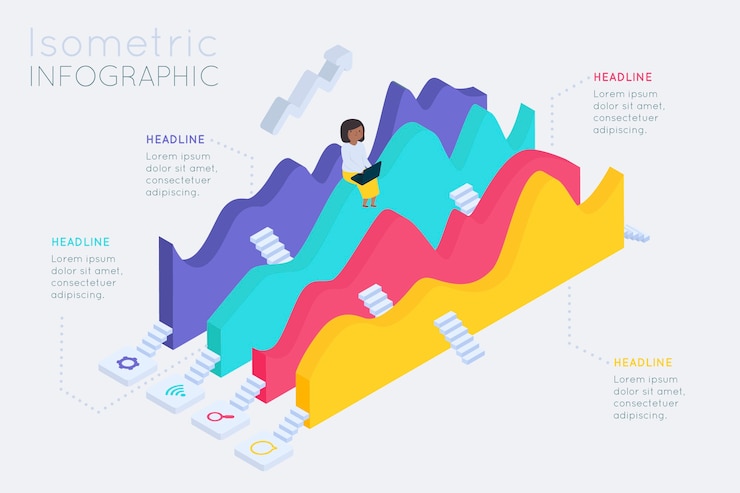 Isometric
INFOGRAPHIC

HEADLINE
Lorem ipsum dolor sit amet, consectetuer adipiscing.

HEADLINE
Lorem ipsum dolor sit amet, consectetuer adipiscing.

HEADLINE
Lorem ipsum dolor sit amet, consectetuer adipiscing.

HEADLINE
Lorem ipsum dolor sit amet, consectetuer adipiscing.