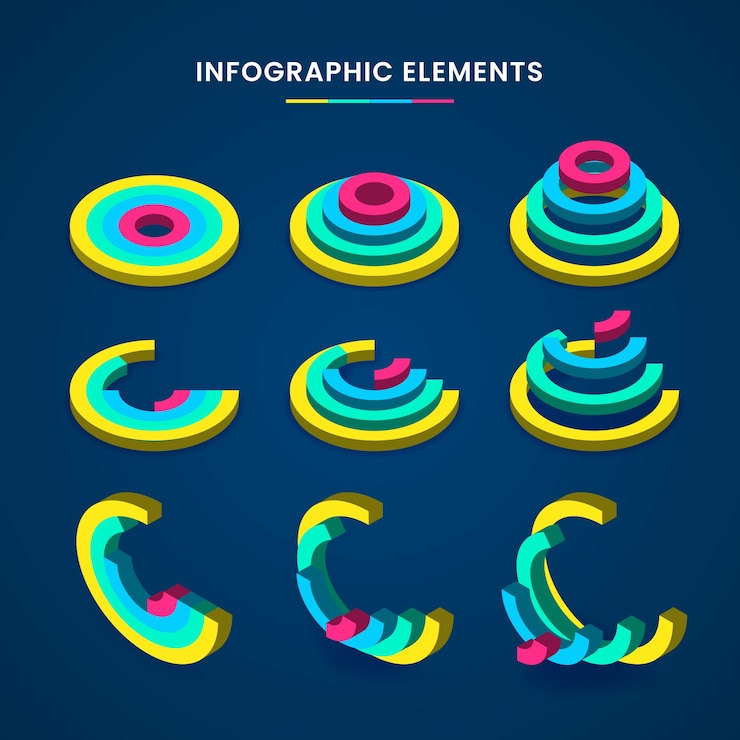 INFOGRAPHIC ELEMENTS