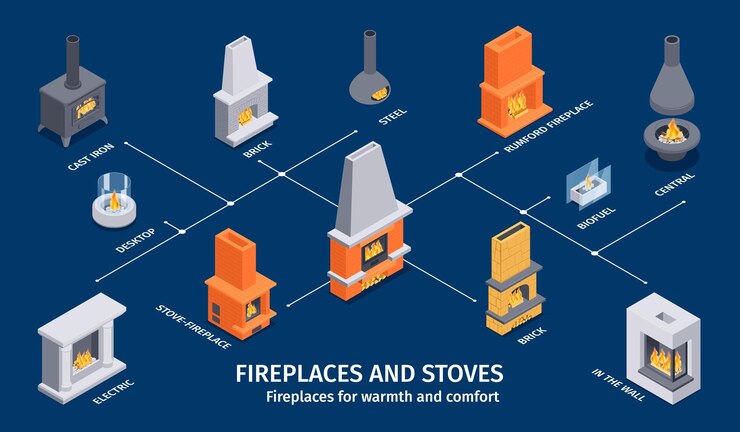 CAST IRON

BRICK

STEEL

RUMFORD FIREPLACE

CENTRAL

DESKTOP

BIOFUEL

STOVE-FIREPLACE

BRICK

ELECTRIC

IN THE WALL

FIREPLACES AND STOVES

Fireplaces for warmth and comfort