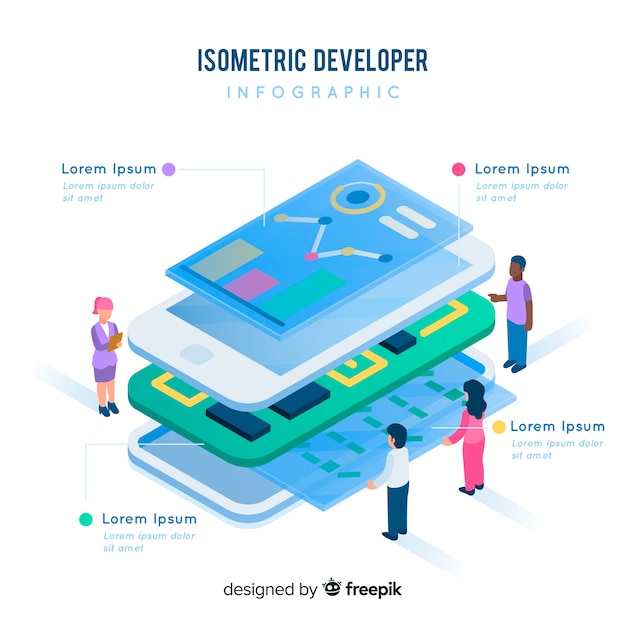 ISOMETRIC DEVELOPER
INFOGRAPHIC

Lorem Ipsum
Lorem ipsum dolor sit amet

Lorem Ipsum
Lorem ipsum dolor sit amet

Lorem Ipsum
Lorem ipsum dolor sit amet

Lorem Ipsum
Lorem ipsum dolor sit amet

designed by freepik