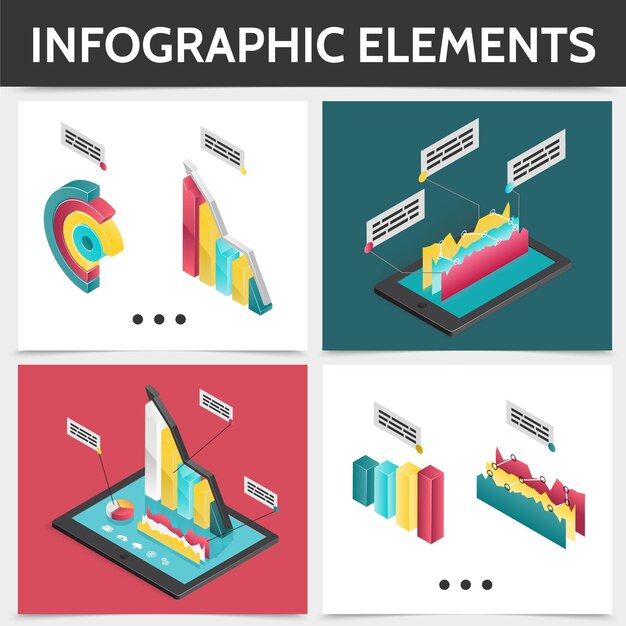 INFOGRAPHIC ELEMENTS