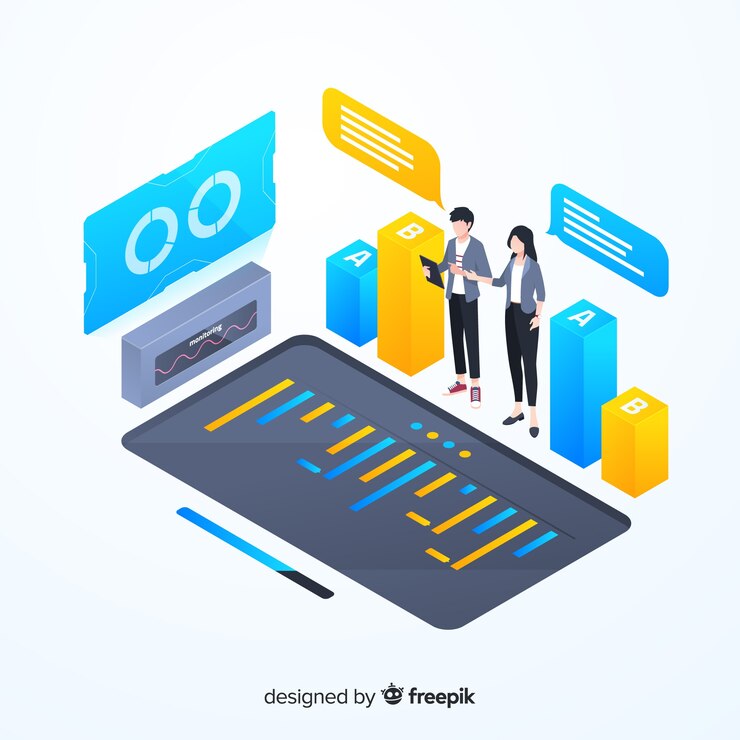 monitoring

A

B

A

B

designed by freepik