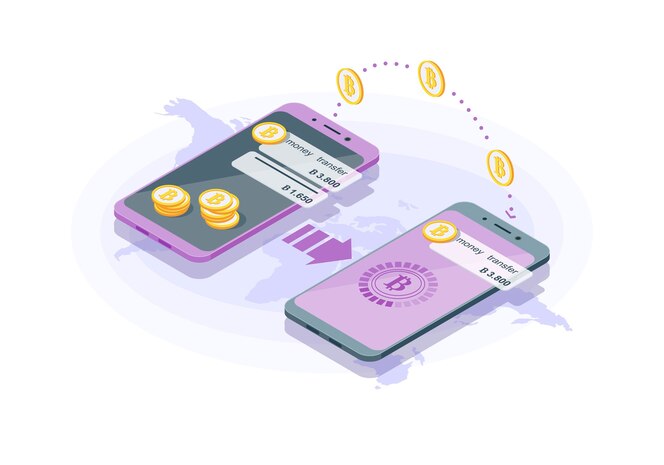 money transfer
B 3.800
B 1.650
money transfer
B 3.800