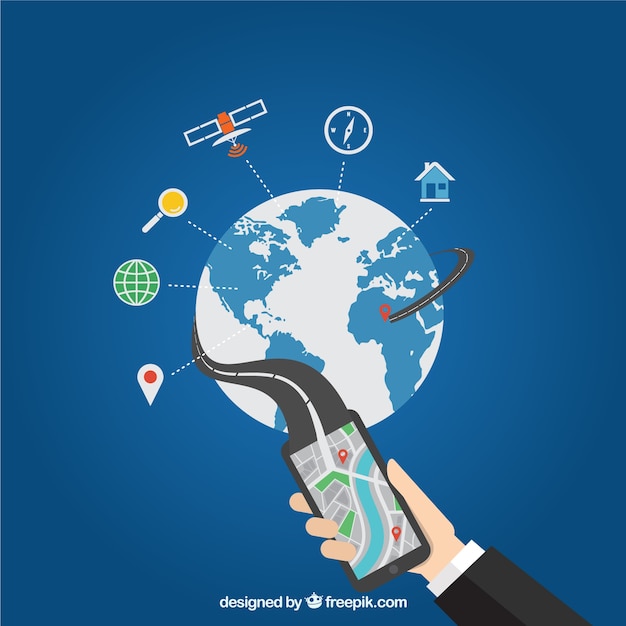 designed by freepik.com