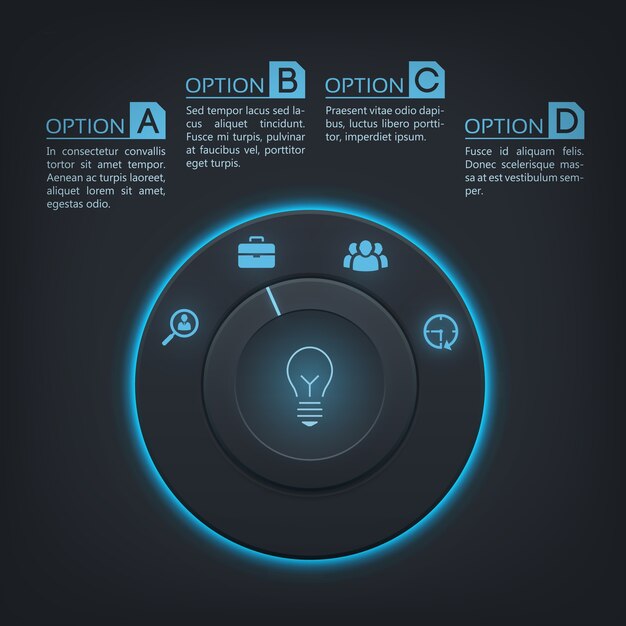 OPTION A
In consectetur convallis tortor sit amet tempor. Aenean ac turpis laoreet, aliquet lorem sit amet, egestas odio.

OPTION B
Sed tempor lacus sed lacus aliquet tincidunt. Fusce mi turpis, pulvinar at faucibus vel, porttitor eget turpis.

OPTION C
Praesent vitae odio dapibus, luctus libero porttitor, imperdiet ipsum.

OPTION D
Fusce id aliquam felis. Donec scelerisque massa at est vestibulum semper.