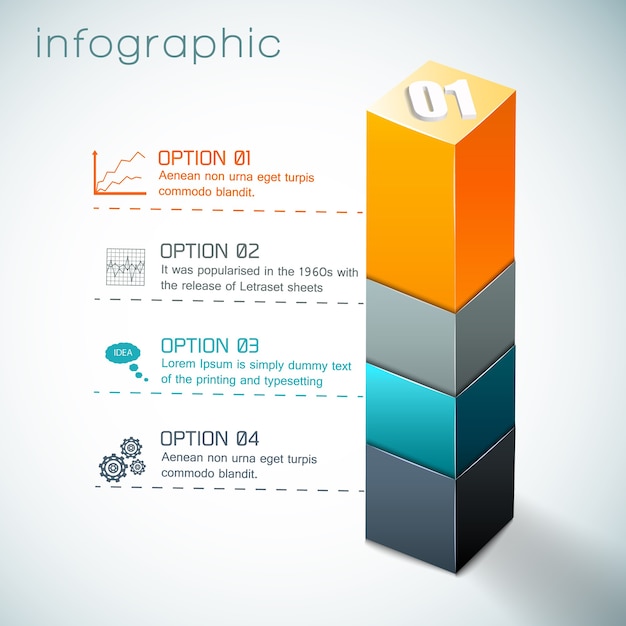 infographic

01

OPTION 01
Aenean non urna eget turpis commodo blandit.

OPTION 02
It was popularised in the 1960s with the release of Letraset sheets

IDEA

OPTION 03
Lorem Ipsum is simply dummy text of the printing and typesetting

OPTION 04
Aenean non urna eget turpis commodo blandit.