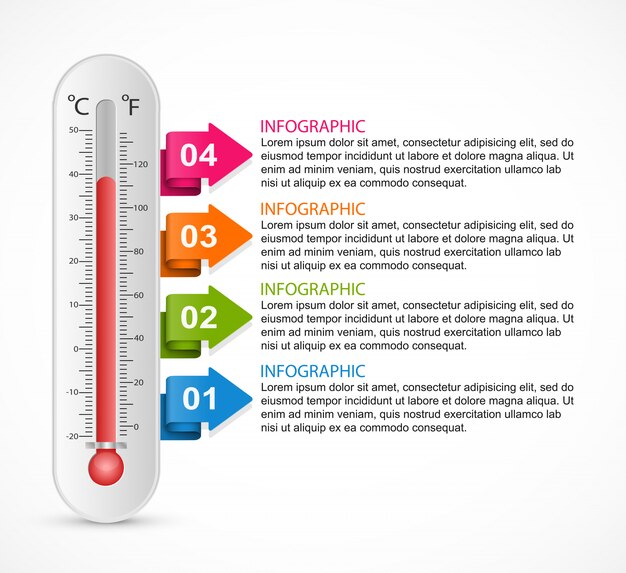 °C °F

50
40
30
20
10
0
-10
-20

120
100
80
60
40
20
0

04
INFOGRAPHIC
Lorem ipsum dolor sit amet, consectetur adipisicing elit, sed do eiusmod tempor incididunt ut labore et dolore magna aliqua. Ut enim ad minim veniam, quis nostrud exercitation ullamco lab nisi ut aliquip ex ea commodo consequat.

03
INFOGRAPHIC
Lorem ipsum dolor sit amet, consectetur adipisicing elit, sed do eiusmod tempor incididunt ut labore et dolore magna aliqua. Ut enim ad minim veniam, quis nostrud exercitation ullamco lab nisi ut aliquip ex ea commodo consequat.

02
INFOGRAPHIC
Lorem ipsum dolor sit amet, consectetur adipisicing elit, sed do eiusmod tempor incididunt ut labore et dolore magna aliqua. Ut enim ad minim veniam, quis nostrud exercitation ullamco lab nisi ut aliquip ex ea commodo consequat.

01
INFOGRAPHIC
Lorem ipsum dolor sit amet, consectetur adipisicing elit, sed do eiusmod tempor incididunt ut labore et dolore magna aliqua. Ut enim ad minim veniam, quis nostrud exercitation ullamco lab nisi ut aliquip ex ea commodo consequat.