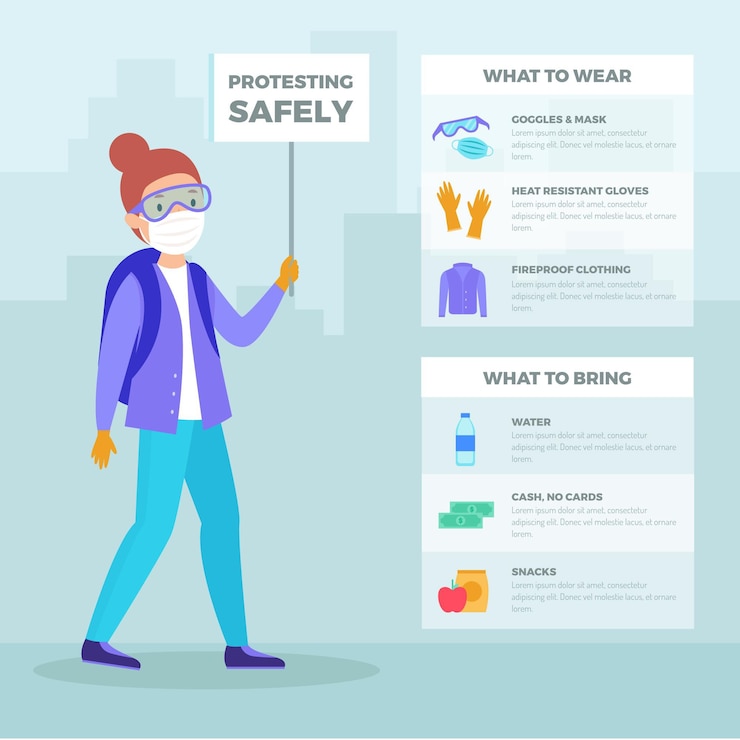 PROTESTING SAFELY

WHAT TO WEAR

GOGGLES & MASK
Lorem ipsum dolor sit amet, consectetur adipiscing elit. Donec vel molestie lacus, et ornare lorem.

HEAT RESISTANT GLOVES
Lorem ipsum dolor sit amet, consectetur adipiscing elit. Donec vel molestie lacus, et ornare lorem.

FIREPROOF CLOTHING
Lorem ipsum dolor sit amet, consectetur adipiscing elit. Donec vel molestie lacus, et ornare lorem.

WHAT TO BRING

WATER
Lorem ipsum dolor sit amet, consectetur adipiscing elit. Donec vel molestie lacus, et ornare lorem.

CASH, NO CARDS
Lorem ipsum dolor sit amet, consectetur adipiscing elit. Donec vel molestie lacus, et ornare lorem.

SNACKS
Lorem ipsum dolor sit amet, consectetur adipiscing elit. Donec vel molestie lacus, et ornare lorem.