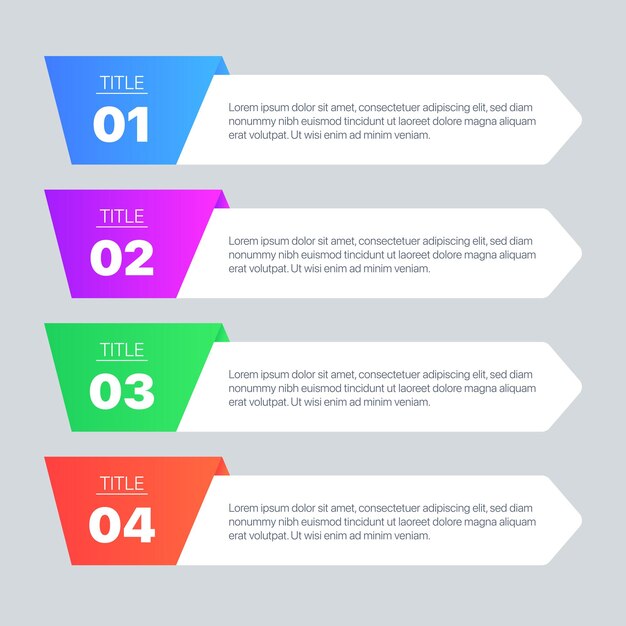 TITLE
01

Lorem ipsum dolor sit amet, consectetuer adipiscing elit, sed diam nonummy nibh euismod tincidunt ut laoreet dolore magna aliquam erat volutpat. Ut wisi enim ad minim veniam.

TITLE
02

Lorem ipsum dolor sit amet, consectetuer adipiscing elit, sed diam nonummy nibh euismod tincidunt ut laoreet dolore magna aliquam erat volutpat. Ut wisi enim ad minim veniam.

TITLE
03

Lorem ipsum dolor sit amet, consectetuer adipiscing elit, sed diam nonummy nibh euismod tincidunt ut laoreet dolore magna aliquam erat volutpat. Ut wisi enim ad minim veniam.

TITLE
04

Lorem ipsum dolor sit amet, consectetuer adipiscing elit, sed diam nonummy nibh euismod tincidunt ut laoreet dolore magna aliquam erat volutpat. Ut wisi enim ad minim veniam.