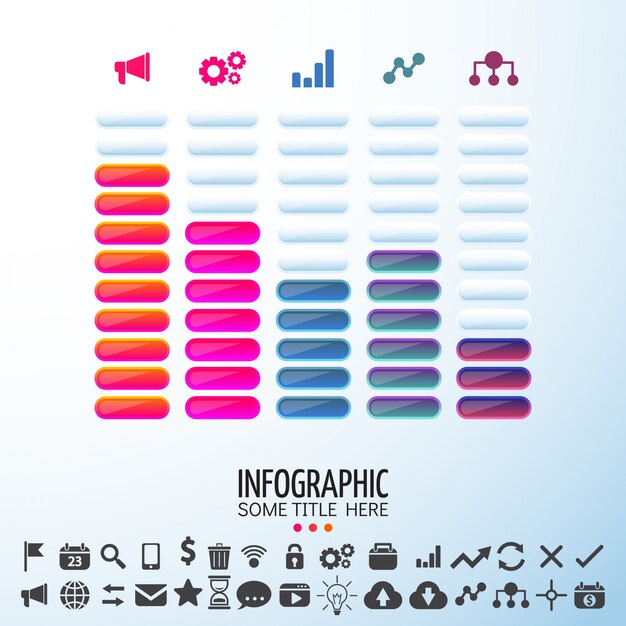 INFOGRAPHIC
SOME TITLE HERE

23

$

$