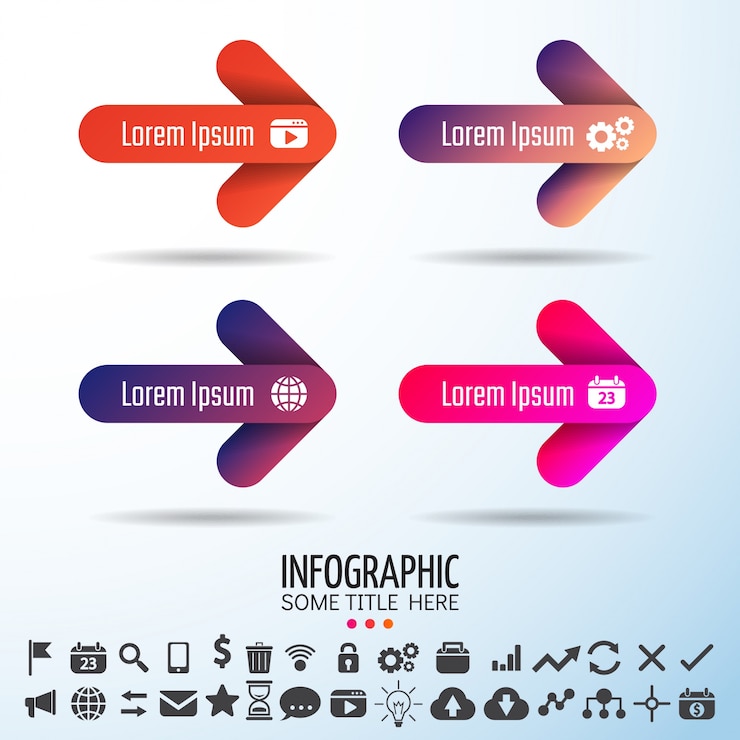 Lorem Ipsum

Lorem Ipsum

Lorem Ipsum

Lorem Ipsum

23

INFOGRAPHIC
SOME TITLE HERE

23
$
$