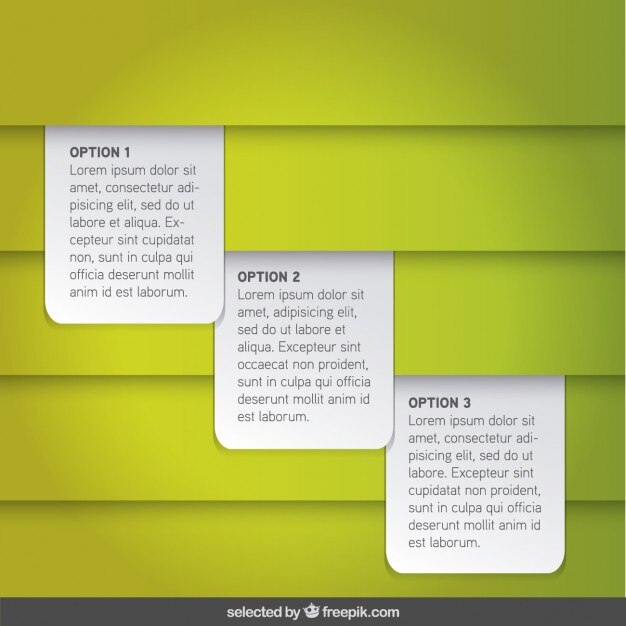 OPTION 1
Lorem ipsum dolor sit amet, consectetur adipisicing elit, sed do ut labore et aliqua. Excepteur sint cupidatat non, sunt in culpa qui officia deserunt mollit anim id est laborum.

OPTION 2
Lorem ipsum dolor sit amet, adipisicing elit, sed do ut labore et aliqua. Excepteur sint occaecat non proident, sunt in culpa qui officia deserunt mollit anim id est laborum.

OPTION 3
Lorem ipsum dolor sit amet, consectetur adipisicing elit, sed do ut labore. Excepteur sint cupidatat non proident, sunt in culpa qui officia deserunt mollit anim id est laborum.

selected by freepik.com