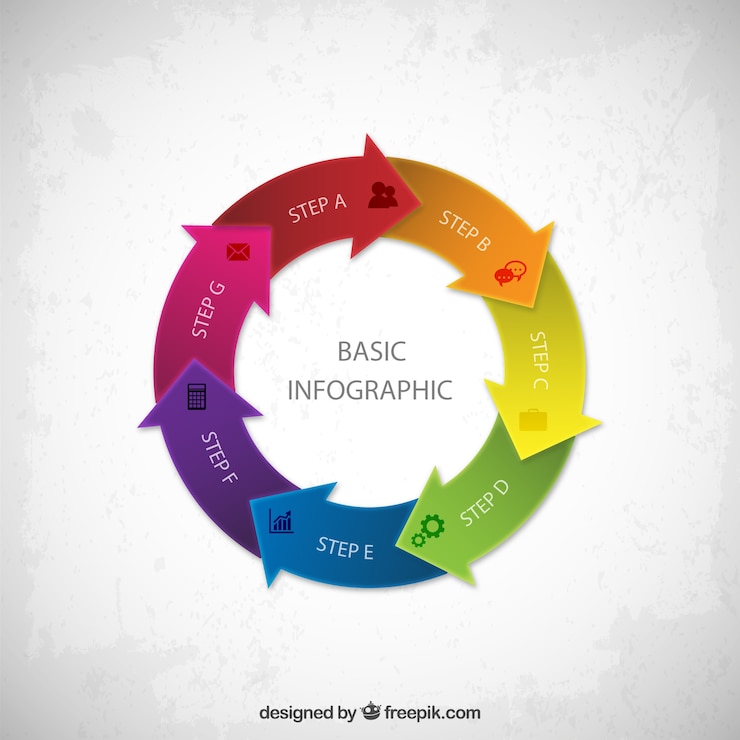 STEP A
STEP B
STEP C
STEP D
STEP E
STEP F
STEP G

BASIC INFOGRAPHIC

designed by freepik.com