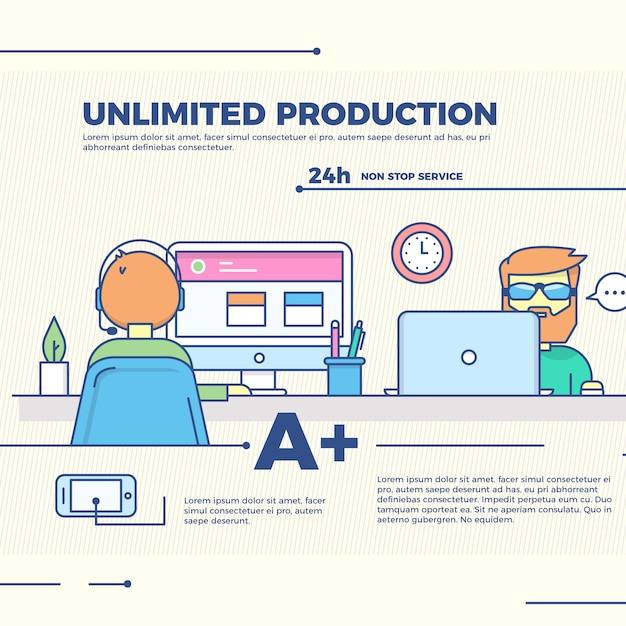 UNLIMITED PRODUCTION

Lorem ipsum dolor sit amet, facer simul consectetuer ei pro, autem saepe deserunt ad has, eu pri abhorreant definiebas consectetuer.

24h NON STOP SERVICE

A+

Lorem ipsum dolor sit amet, facer simul consectetuer ei pro, autem saepe deserunt.

Lorem ipsum dolor sit amet, facer simul consectetuer ei pro, autem saepe deserunt ad has, eu pri abhorreant definiebas consectetuer. Impedit perpetua eum cu. Duo tamquam oporteat ea. Sit ne aperiam consulatu. Quo in aeterno gubergren. No equidem.