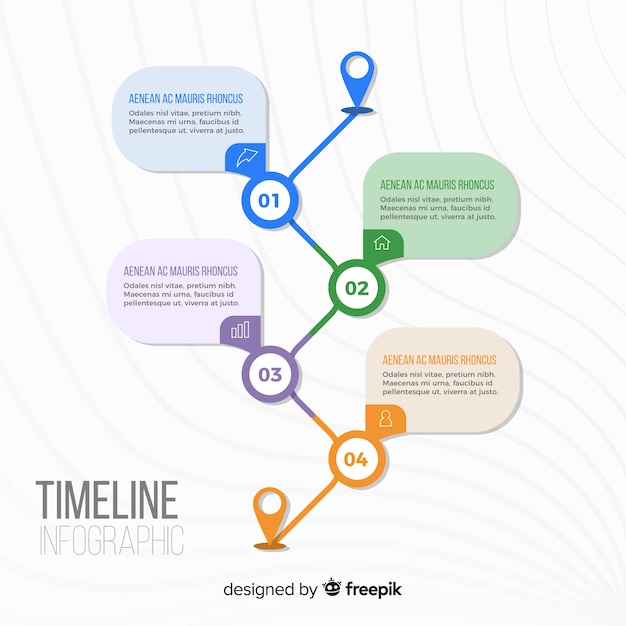 AENEAN AC MAURIS RHONCUS
Odales nisl vitae, pretium nibh. Maecenas mi urna, faucibus id pellentesque ut, viverra at justo.

01

AENEAN AC MAURIS RHONCUS
Odales nisl vitae, pretium nibh. Maecenas mi urna, faucibus id pellentesque ut, viverra at justo.

02

AENEAN AC MAURIS RHONCUS
Odales nisl vitae, pretium nibh. Maecenas mi urna, faucibus id pellentesque ut, viverra at justo.

03

AENEAN AC MAURIS RHONCUS
Odales nisl vitae, pretium nibh. Maecenas mi urna, faucibus id pellentesque ut, viverra at justo.

04

TIMELINE
INFOGRAPHIC

designed by freepik