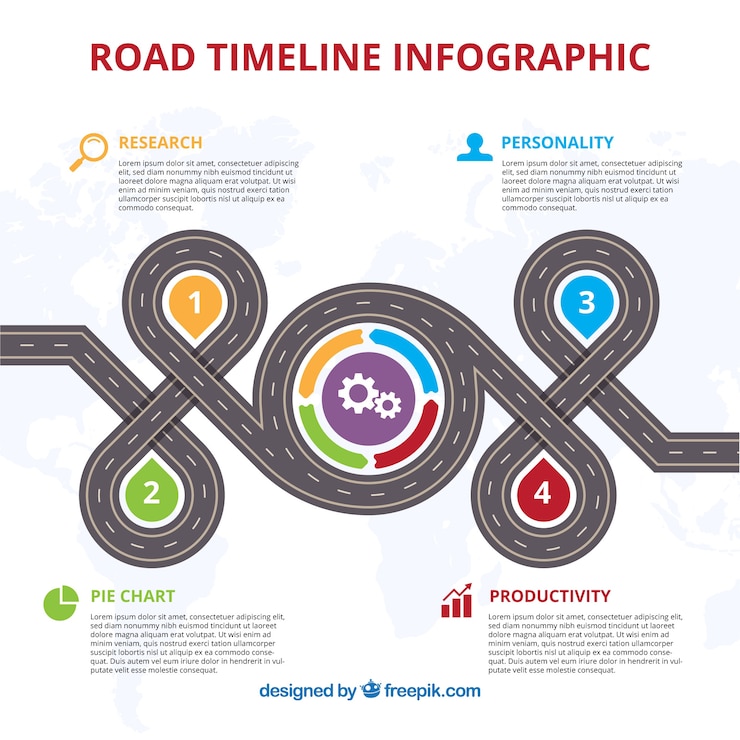 ROAD TIMELINE INFOGRAPHIC

RESEARCH

Lorem ipsum dolor sit amet, consectetuer adipiscing elit, sed diam nonummy nibh euismod tincidunt ut laoreet dolore magna aliquam erat volutpat. Ut wisi enim ad minim veniam, quis nostrud exerci tation ullamcorper suscipit lobortis nisl ut aliquip ex ea commodo consequat.

PERSONALITY

Lorem ipsum dolor sit amet, consectetuer adipiscing elit, sed diam nonummy nibh euismod tincidunt ut laoreet dolore magna aliquam erat volutpat. Ut wisi enim ad minim veniam, quis nostrud exerci tation ullamcorper suscipit lobortis nisl ut aliquip ex ea commodo consequat.

1

3

2

4

PIE CHART

Lorem ipsum dolor sit amet, consectetuer adipiscing elit, sed diam nonummy nibh euismod tincidunt ut laoreet dolore magna aliquam erat volutpat. Ut wisi enim ad minim veniam, quis nostrud exerci tation ullamcorper suscipit lobortis nisl ut aliquip ex ea commodo consequat. Duis autem vel eum iriure dolor in hendrerit in vulputate velit esse molestie consequat.

PRODUCTIVITY

Lorem ipsum dolor sit amet, consectetuer adipiscing elit, sed diam nonummy nibh euismod tincidunt ut laoreet dolore magna aliquam erat volutpat. Ut wisi enim ad minim veniam, quis nostrud exerci tation ullamcorper suscipit lobortis nisl ut aliquip ex ea commodo consequat. Duis autem vel eum iriure dolor in hendrerit in vulputate velit esse molestie consequat.

designed by freepik.com