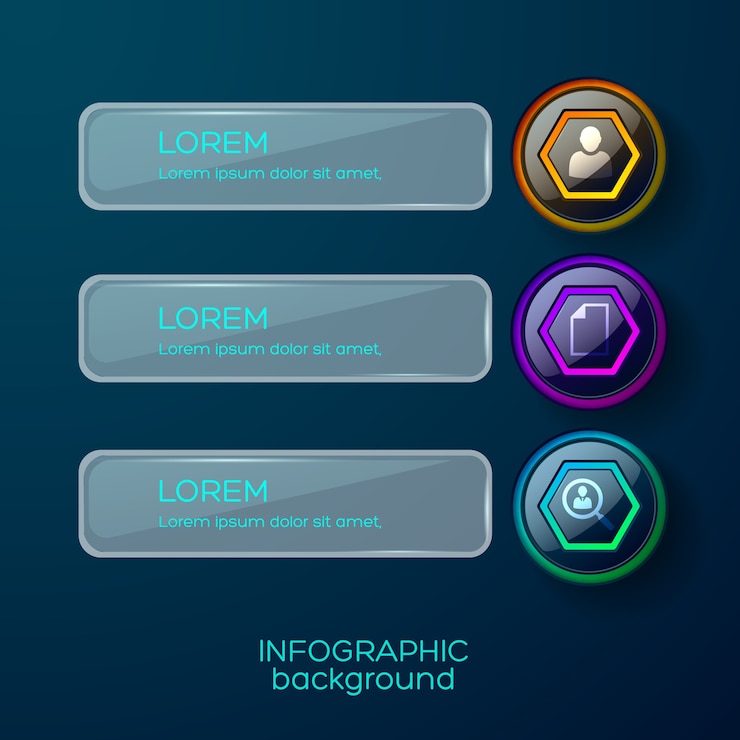 LOREM
Lorem ipsum dolor sit amet,

LOREM
Lorem ipsum dolor sit amet,

LOREM
Lorem ipsum dolor sit amet,

INFOGRAPHIC
background