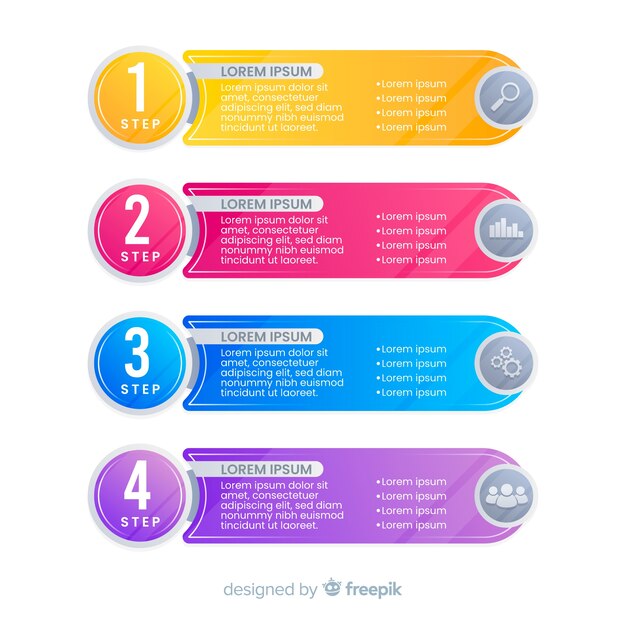 1
STEP

LOREM IPSUM

Lorem ipsum dolor sit amet, consectetuer adipiscing elit, sed diam nonummy nibh euismod tincidunt ut laoreet.

•Lorem ipsum
•Lorem ipsum
•Lorem ipsum
•Lorem ipsum

2
STEP

LOREM IPSUM

Lorem ipsum dolor sit amet, consectetuer adipiscing elit, sed diam nonummy nibh euismod tincidunt ut laoreet.

•Lorem ipsum
•Lorem ipsum
•Lorem ipsum
•Lorem ipsum

3
STEP

LOREM IPSUM

Lorem ipsum dolor sit amet, consectetuer adipiscing elit, sed diam nonummy nibh euismod tincidunt ut laoreet.

•Lorem ipsum
•Lorem ipsum
•Lorem ipsum
•Lorem ipsum

4
STEP

LOREM IPSUM

Lorem ipsum dolor sit amet, consectetuer adipiscing elit, sed diam nonummy nibh euismod tincidunt ut laoreet.

•Lorem ipsum
•Lorem ipsum
•Lorem ipsum
•Lorem ipsum

designed by freepik