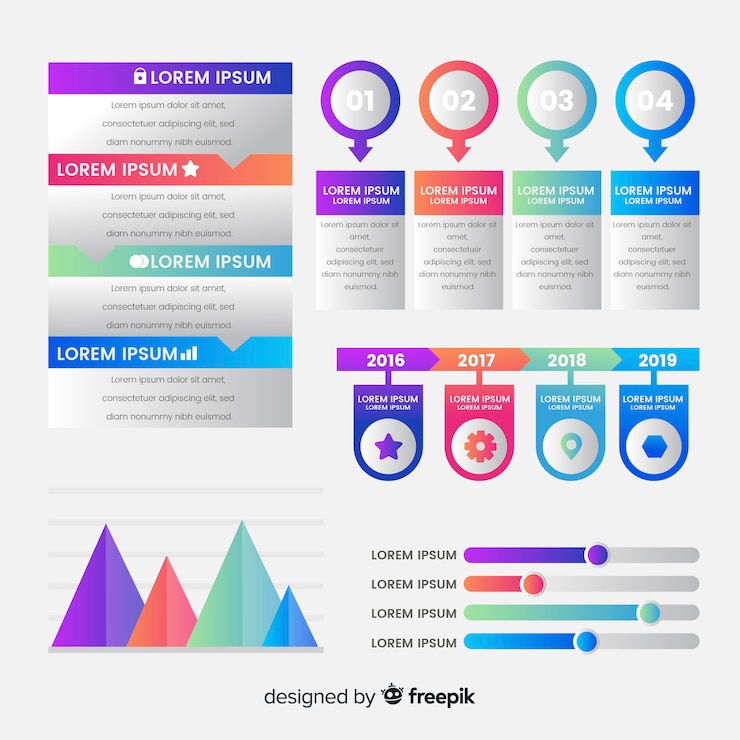 LOREM IPSUM

Lorem ipsum dolor sit amet, consectetuer adipiscing elit, sed diam nonummy nibh euismod.

LOREM IPSUM

Lorem ipsum dolor sit amet, consectetuer adipiscing elit, sed diam nonummy nibh euismod.

LOREM IPSUM

Lorem ipsum dolor sit amet, consectetuer adipiscing elit, sed diam nonummy nibh euismod.

LOREM IPSUM

Lorem ipsum dolor sit amet, consectetuer adipiscing elit, sed diam nonummy nibh euismod.

01

LOREM IPSUM
LOREM IPSUM

Lorem ipsum dolor sit amet, consectetuer adipiscing elit, sed diam nonummy nibh euismod.

02

LOREM IPSUM
LOREM IPSUM

Lorem ipsum dolor sit amet, consectetuer adipiscing elit, sed diam nonummy nibh euismod.

03

LOREM IPSUM
LOREM IPSUM

Lorem ipsum dolor sit amet, consectetuer adipiscing elit, sed diam nonummy nibh euismod.

04

LOREM IPSUM
LOREM IPSUM

Lorem ipsum dolor sit amet, consectetuer adipiscing elit, sed diam nonummy nibh euismod.

2016
LOREM IPSUM
LOREM IPSUM

2017
LOREM IPSUM
LOREM IPSUM

2018
LOREM IPSUM
LOREM IPSUM

2019
LOREM IPSUM
LOREM IPSUM

LOREM IPSUM
LOREM IPSUM
LOREM IPSUM
LOREM IPSUM

designed by freepik