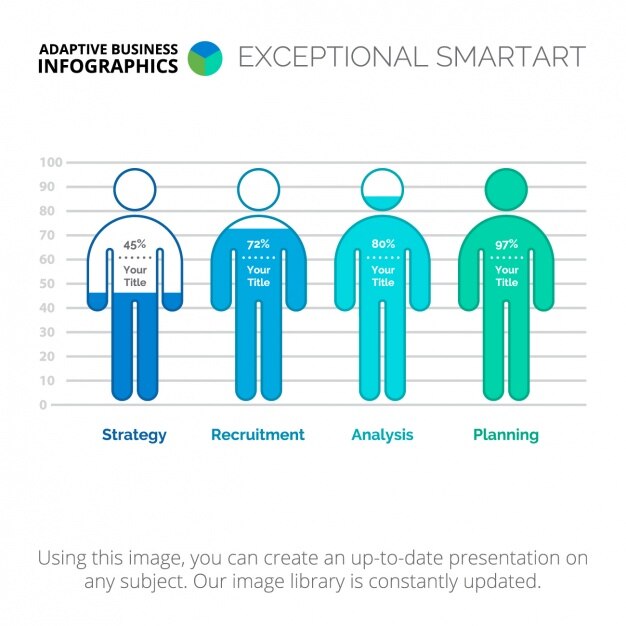 ADAPTIVE BUSINESS INFOGRAPHICS

EXCEPTIONAL SMARTART

100
90
80
70
60
50
40
30
20
10
0

45%
Your Title

72%
Your Title

80%
Your Title

97%
Your Title

Strategy

Recruitment

Analysis

Planning

Using this image, you can create an up-to-date presentation on any subject. Our image library is constantly updated.