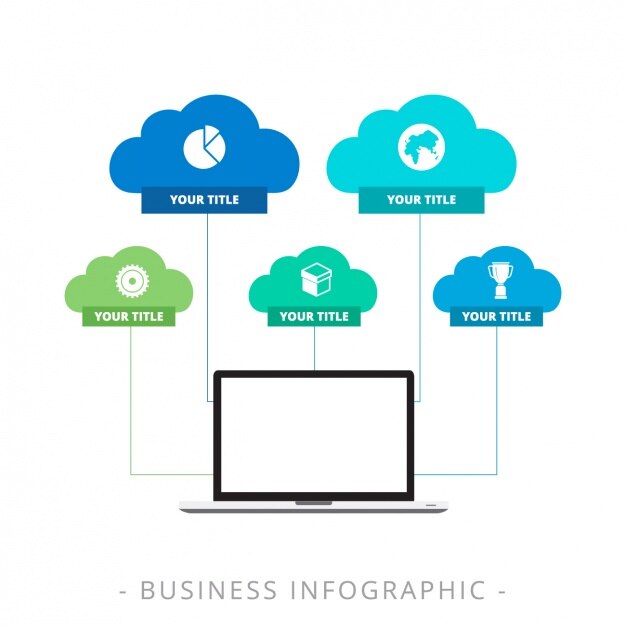 YOUR TITLE

YOUR TITLE

YOUR TITLE

YOUR TITLE

YOUR TITLE

- BUSINESS INFOGRAPHIC -