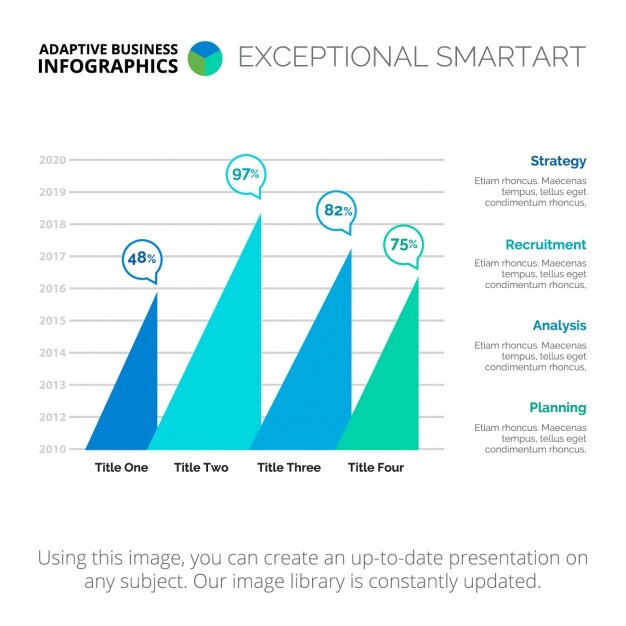 ADAPTIVE BUSINESS INFOGRAPHICS

EXCEPTIONAL SMARTART

2020
2019
2018
2017
2016
2015
2014
2013
2012
2010

48%
97%
82%
75%

Title One
Title Two
Title Three
Title Four

Strategy
Etiam rhoncus. Maecenas tempus, tellus eget condimentum rhoncus,

Recruitment
Etiam rhoncus. Maecenas tempus, tellus eget condimentum rhoncus,

Analysis
Etiam rhoncus. Maecenas tempus, tellus eget condimentum rhoncus,

Planning
Etiam rhoncus. Maecenas tempus, tellus eget condimentum rhoncus,

Using this image, you can create an up-to-date presentation on any subject. Our image library is constantly updated.