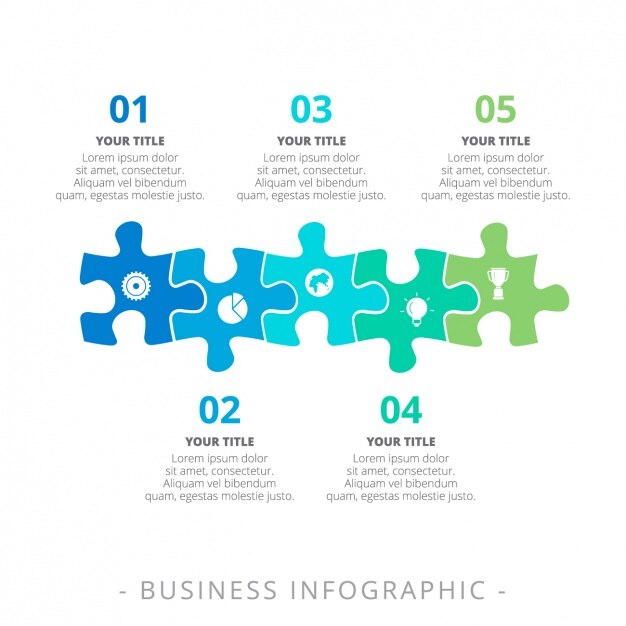 01
YOUR TITLE
Lorem ipsum dolor sit amet, consectetur. Aliquam vel bibendum quam, egestas molestie justo.

03
YOUR TITLE
Lorem ipsum dolor sit amet, consectetur. Aliquam vel bibendum quam, egestas molestie justo.

05
YOUR TITLE
Lorem ipsum dolor sit amet, consectetur. Aliquam vel bibendum quam, egestas molestie justo.

02
YOUR TITLE
Lorem ipsum dolor sit amet, consectetur. Aliquam vel bibendum quam, egestas molestie justo.

04
YOUR TITLE
Lorem ipsum dolor sit amet, consectetur. Aliquam vel bibendum quam, egestas molestie justo.

- BUSINESS INFOGRAPHIC -