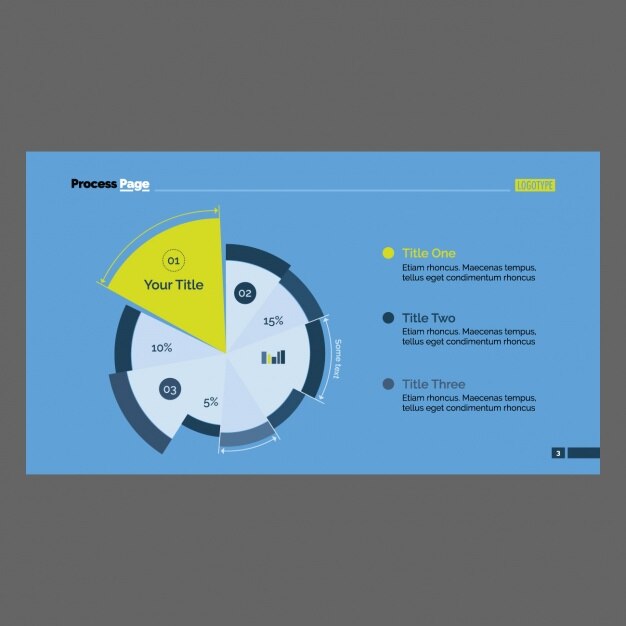 Process Page

LOGOTYPE

01
Your Title

02
15%

10%

03

5%

Some text

Title One
Etiam rhoncus. Maecenas tempus, tellus eget condimentum rhoncus

Title Two
Etiam rhoncus. Maecenas tempus, tellus eget condimentum rhoncus

Title Three
Etiam rhoncus. Maecenas tempus, tellus eget condimentum rhoncus

3