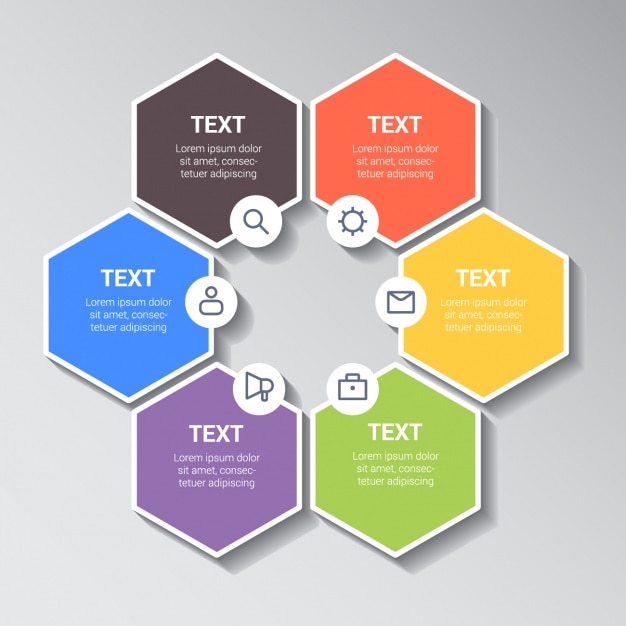 TEXT
Lorem ipsum dolor sit amet, consectetuer adipiscing

TEXT
Lorem ipsum dolor sit amet, consectetuer adipiscing

TEXT
Lorem ipsum dolor sit amet, consectetuer adipiscing

TEXT
Lorem ipsum dolor sit amet, consectetuer adipiscing

TEXT
Lorem ipsum dolor sit amet, consectetuer adipiscing

TEXT
Lorem ipsum dolor sit amet, consectetuer adipiscing