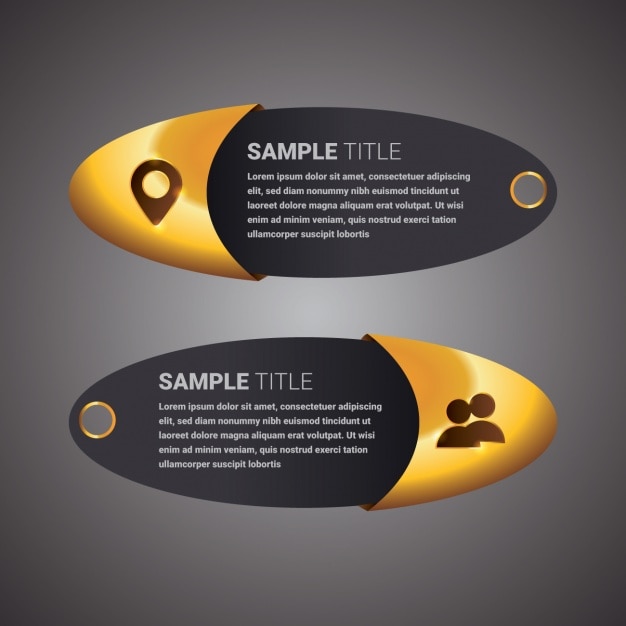 SAMPLE TITLE

Lorem ipsum dolor sit amet, consectetuer adipiscing elit, sed diam nonummy nibh euismod tincidunt ut laoreet dolore magna aliquam erat volutpat. Ut wisi enim ad minim veniam, quis nostrud exerci tation ullamcorper suscipit lobortis

SAMPLE TITLE

Lorem ipsum dolor sit amet, consectetuer adipiscing elit, sed diam nonummy nibh euismod tincidunt ut laoreet dolore magna aliquam erat volutpat. Ut wisi enim ad minim veniam, quis nostrud exerci tation ullamcorper suscipit lobortis