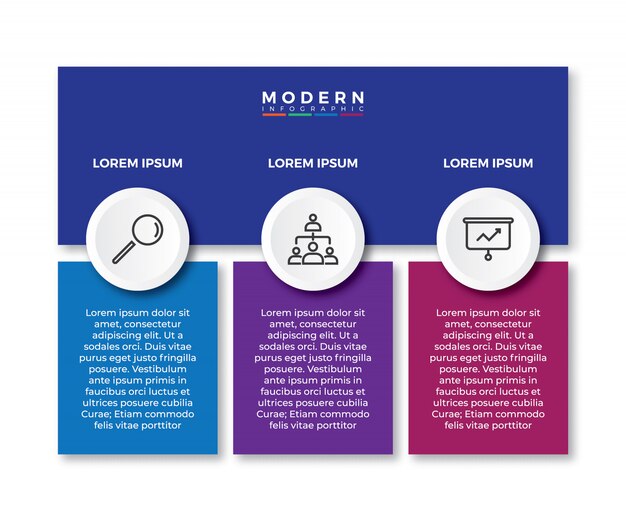 MODERN
INFOGRAPHIC

LOREM IPSUM

Lorem ipsum dolor sit amet, consectetur adipiscing elit. Ut a sodales orci. Duis vitae purus eget justo fringilla posuere. Vestibulum ante ipsum primis in faucibus orci luctus et ultrices posuere cubilia Curae; Etiam commodo felis vitae porttitor

LOREM IPSUM

Lorem ipsum dolor sit amet, consectetur adipiscing elit. Ut a sodales orci. Duis vitae purus eget justo fringilla posuere. Vestibulum ante ipsum primis in faucibus orci luctus et ultrices posuere cubilia Curae; Etiam commodo felis vitae porttitor

LOREM IPSUM

Lorem ipsum dolor sit amet, consectetur adipiscing elit. Ut a sodales orci. Duis vitae purus eget justo fringilla posuere. Vestibulum ante ipsum primis in faucibus orci luctus et ultrices posuere cubilia Curae; Etiam commodo felis vitae porttitor