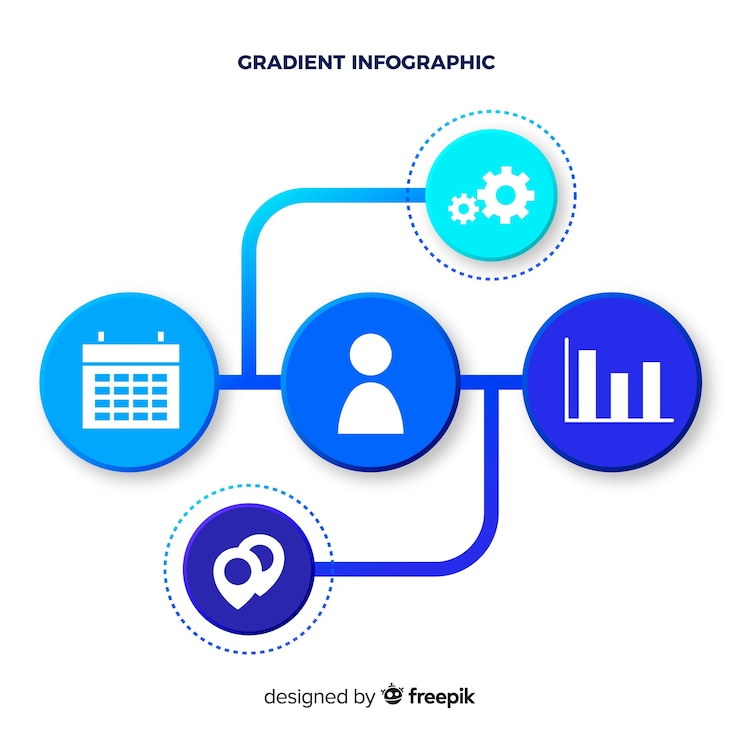 GRADIENT INFOGRAPHIC

designed by freepik