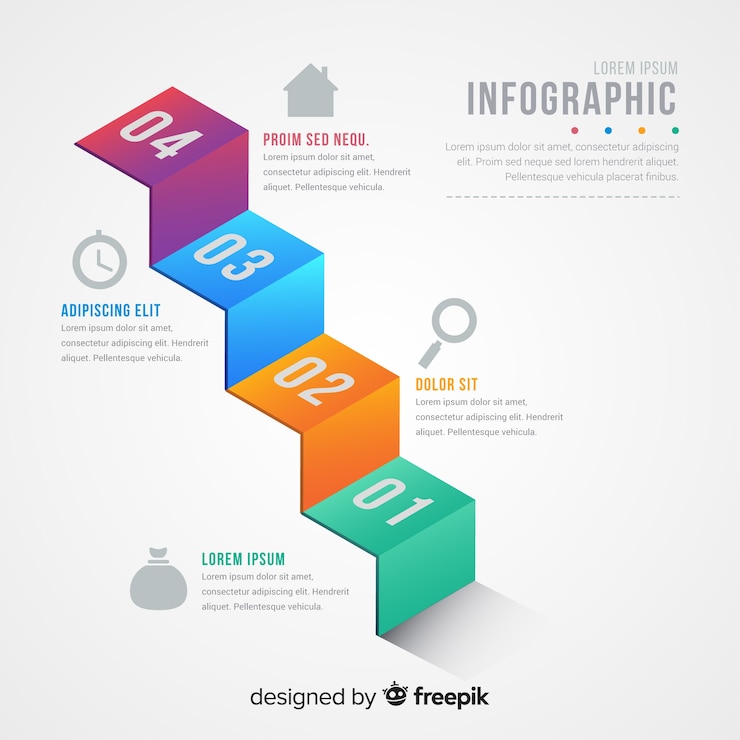 LOREM IPSUM
INFOGRAPHIC

Lorem ipsum dolor sit amet, consectetur adipiscing elit. Proim sed neque sed lorem hendrerit aliquet. Pellentesque vehicula placerat finibus.

04

PROIM SED NEQU.
Lorem ipsum dolor sit amet, consectetur adipiscing elit. Hendrerit aliquet. Pellentesque vehicula.

03

ADIPISCING ELIT
Lorem ipsum dolor sit amet, consectetur adipiscing elit. Hendrerit aliquet. Pellentesque vehicula.

02

DOLOR SIT
Lorem ipsum dolor sit amet, consectetur adipiscing elit. Hendrerit aliquet. Pellentesque vehicula.

01

LOREM IPSUM
Lorem ipsum dolor sit amet, consectetur adipiscing elit. Hendrerit aliquet. Pellentesque vehicula.

designed by freepik