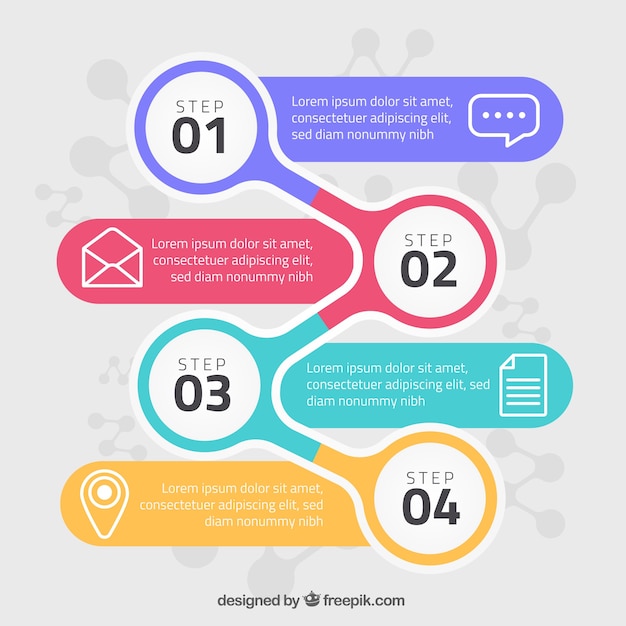 STEP
01

Lorem ipsum dolor sit amet, consectetuer adipiscing elit, sed diam nonummy nibh

Lorem ipsum dolor sit amet, consectetuer adipiscing elit, sed diam nonummy nibh

STEP
02

STEP
03

Lorem ipsum dolor sit amet, consectetuer adipiscing elit, sed diam nonummy nibh

Lorem ipsum dolor sit amet, consectetuer adipiscing elit, sed diam nonummy nibh

STEP
04

designed by freepik.com